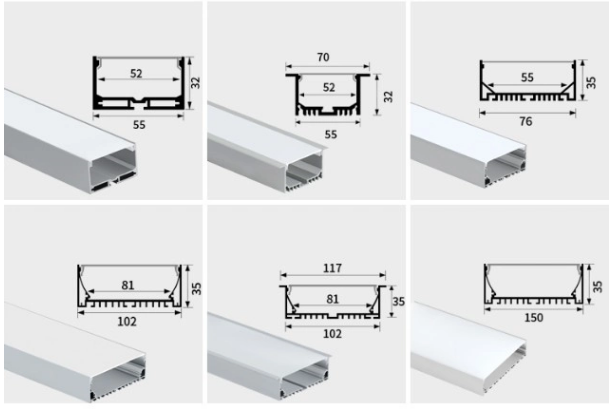 52
32
55

70
52
32
55

55
35
76

81
35
102

117
81
35
102

35
150